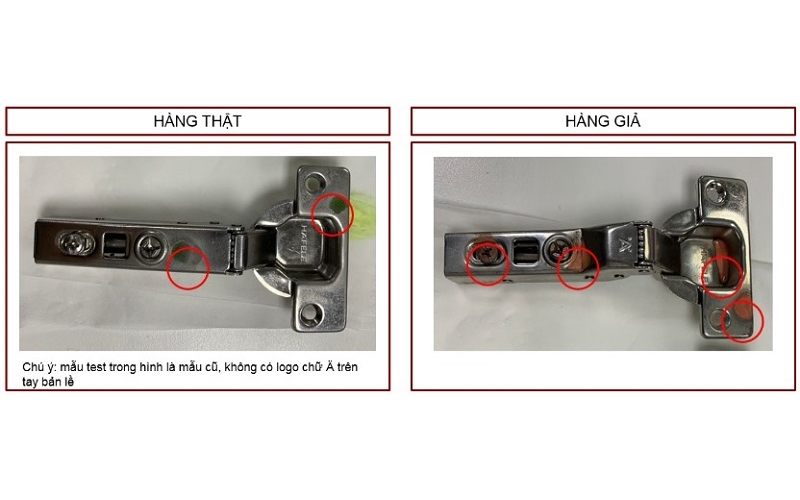 HÀNG THẬT

HAFELE

Chú ý: mẫu test trong hình là mẫu cũ, không có logo chữ Ä trên tay bản lề

HÀNG GIẢ

Ä