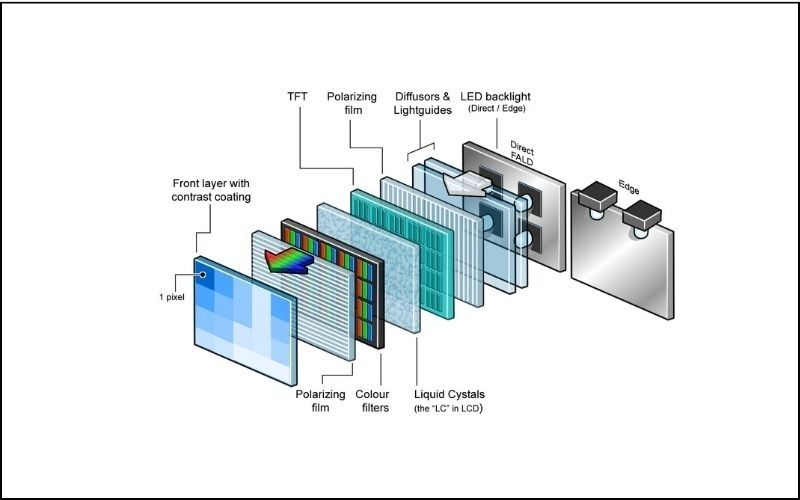 TFT

Polarizing film

Diffusors & Lightguides

LED backlight
(Direct / Edge)

Direct
FALD

Edge

Front layer with contrast coating

1 pixel

Polarizing film

Colour filters

Liquid Cystals
(the "LC" in LCD)